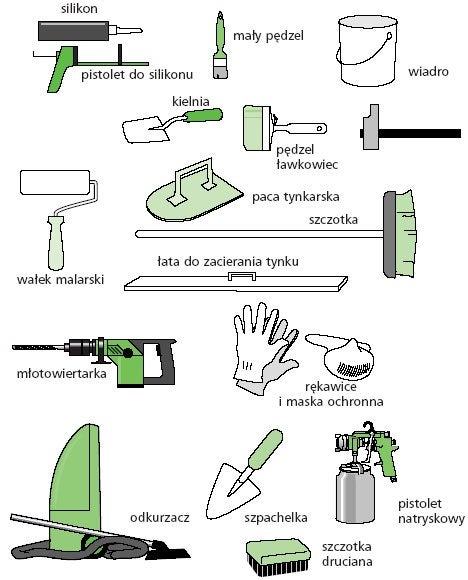 silikon

mały pędzel

wiadro

pistolet do silikonu

kielnia

pędzel ławkowiec

paca tynkarska

szczotka

łata do zacierania tynku

wałek malarski

młotowiertarka

rękawice i maska ochronna

odkurzacz

szpachelka

pistolet natryskowy

szczotka druciana