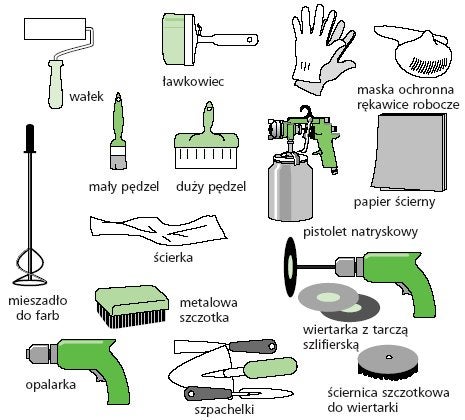 wałek

ławkowiec

maska ochronna
rękawice robocze

mały pędzel

duży pędzel

papier ścierny

pistolet natryskowy

ścierka

mieszadło do farb

metalowa szczotka

wiertarka z tarczą szlifierską

opalarka

szpachelki

ściernica szczotkowa do wiertarki