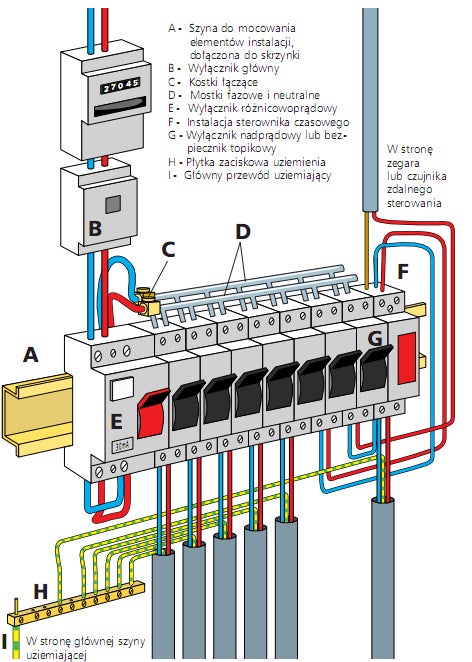 A - Szyna do mocowania elementów instalacji, dołączona do skrzynki
B - Wyłącznik główny
C - Kostki łączące
D - Mostki fazowe i neutralne
E - Wyłącznik różnicowoprądowy
F - Instalacja sterownika czasowego
G - Wyłącznik nadprądowy lub bezpiecznik topikowy
H - Płytka zaciskowa uziemienia
I - Główny przewód uziemiający

27045

W stronę zegara lub czujnika zdalnego sterowania

B

C

D

F

A

G

E

30mA

H

I

W stronę głównej szyny uziemiającej