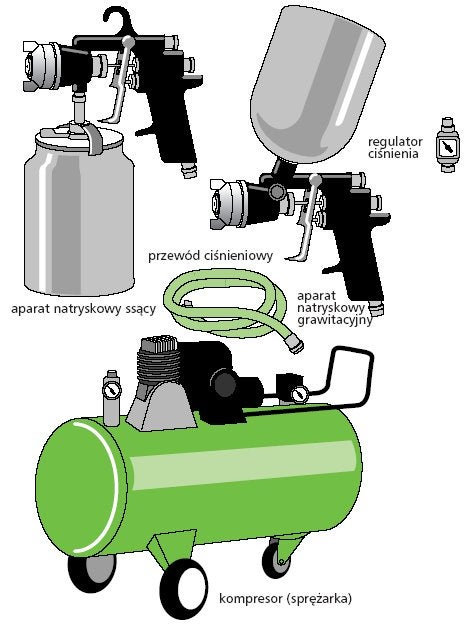 regulator ciśnienia

przewód ciśnieniowy

aparat natryskowy ssący

aparat natryskowy grawitacyjny

kompresor (sprężarka)