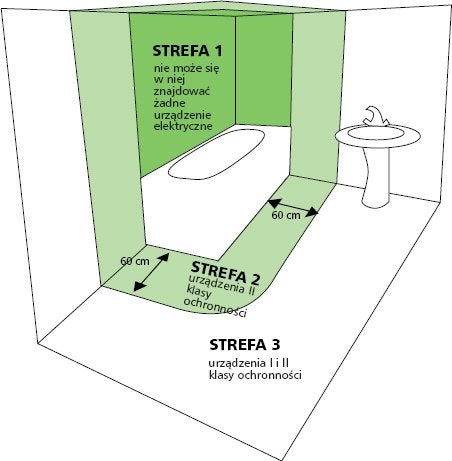 STREFA 1
nie może się w niej znajdować żadne urządzenie elektryczne

60 cm

60 cm

STREFA 2
urządzenia II klasy ochronności

STREFA 3
urządzenia I i II klasy ochronności